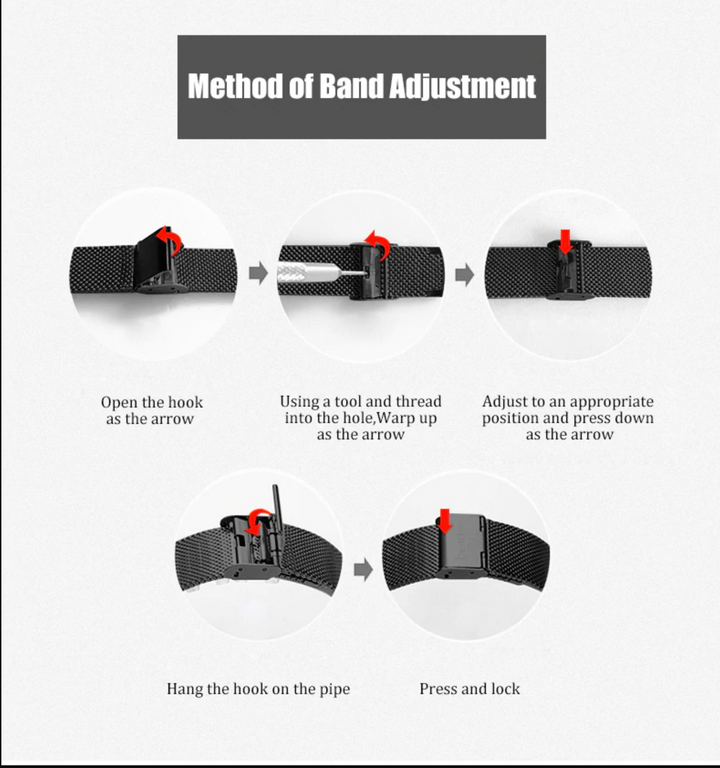 Method of Band Adjustment

Open the hook as the arrow

Using a tool and thread into the hole,Warp up as the arrow

Adjust to an appropriate position and press down as the arrow

Hang the hook on the pipe

Press and lock